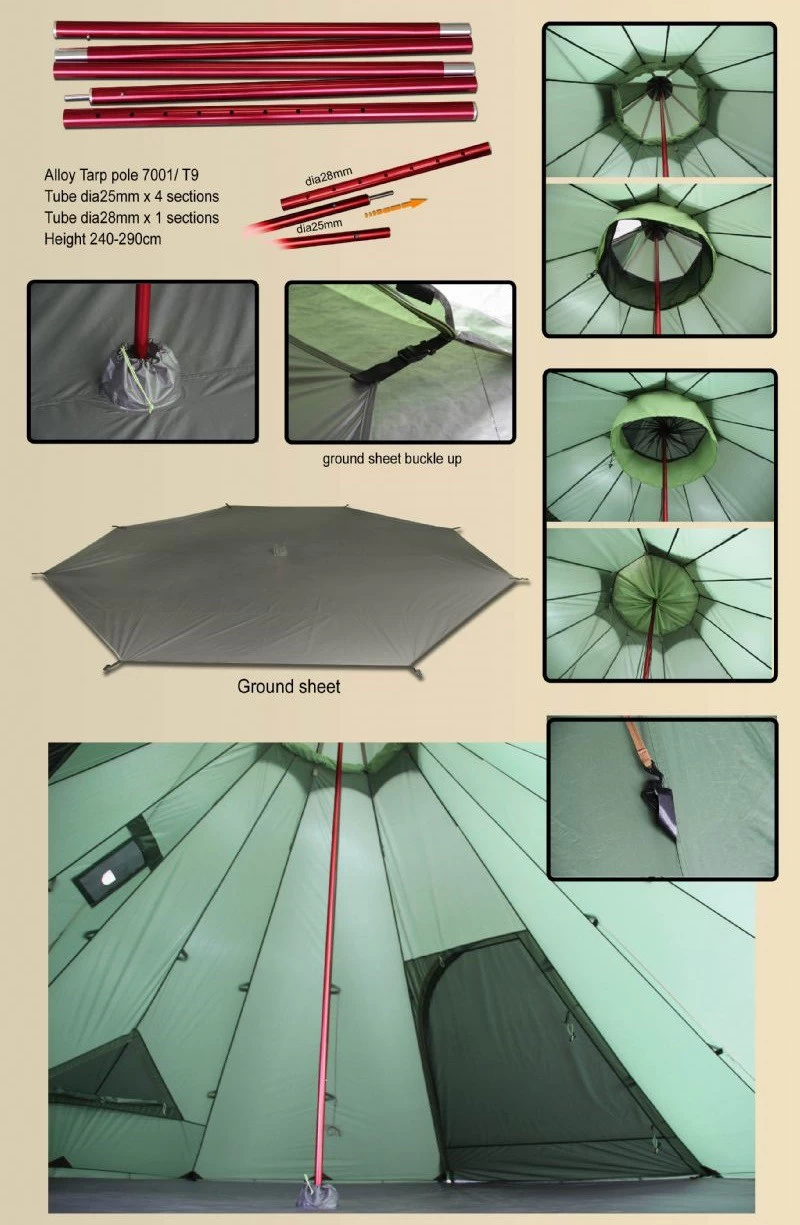 Alloy Tarp pole 7001/ T9
Tube dia25mm x 4 sections
Tube dia28mm x 1 sections
Height 240-290cm

dia28mm

dia25mm

ground sheet buckle up

Ground sheet